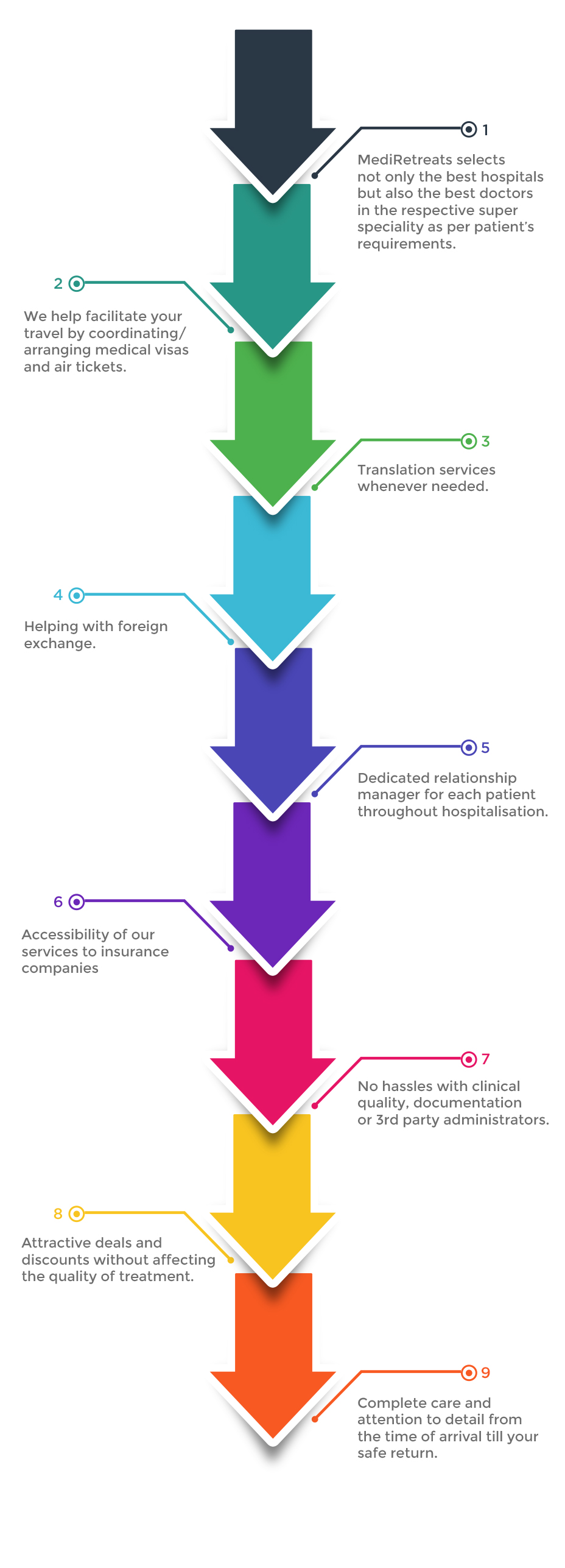 1

MediRetreats selects not only the best hospitals but also the best doctors in the respective super speciality as per patient's requirements.

2

We help facilitate your travel by coordinating/ arranging medical visas and air tickets.

3

Translation services whenever needed.

4

Helping with foreign exchange.

5

Dedicated relationship manager for each patient throughout hospitalisation.

6

Accessibility of our services to insurance companies

7

No hassles with clinical quality, documentation or 3rd party administrators.

8

Attractive deals and discounts without affecting the quality of treatment.

9

Complete care and attention to detail from the time of arrival till your safe return.